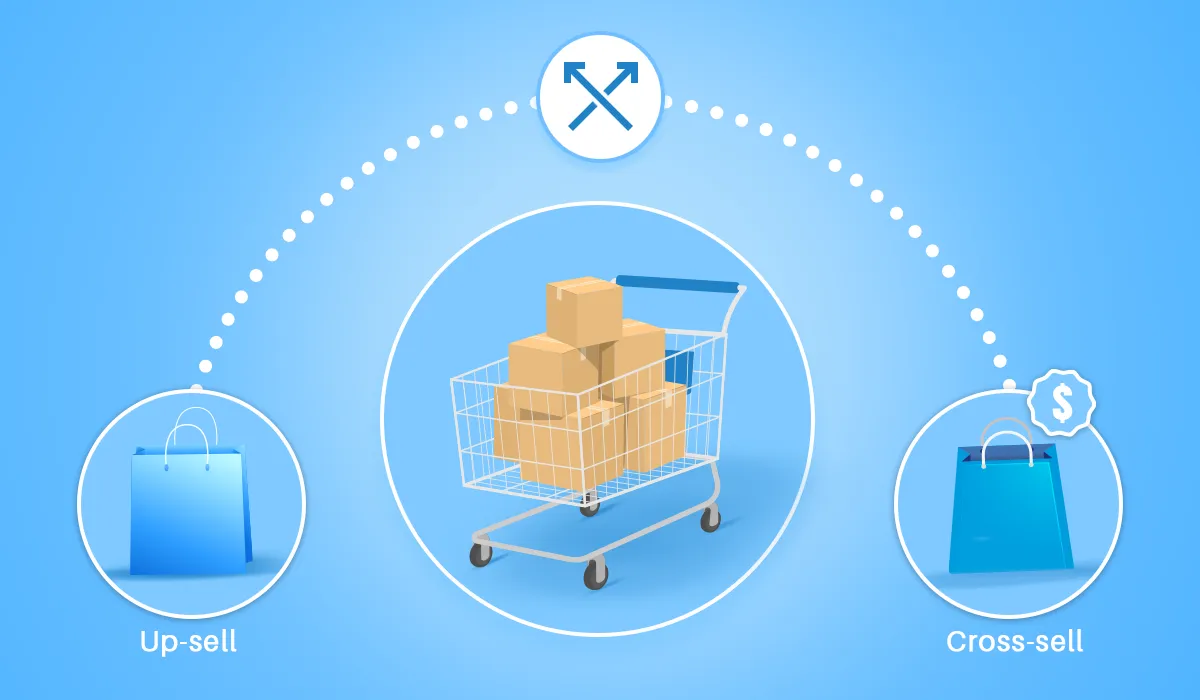 $

Up-sell

Cross-sell