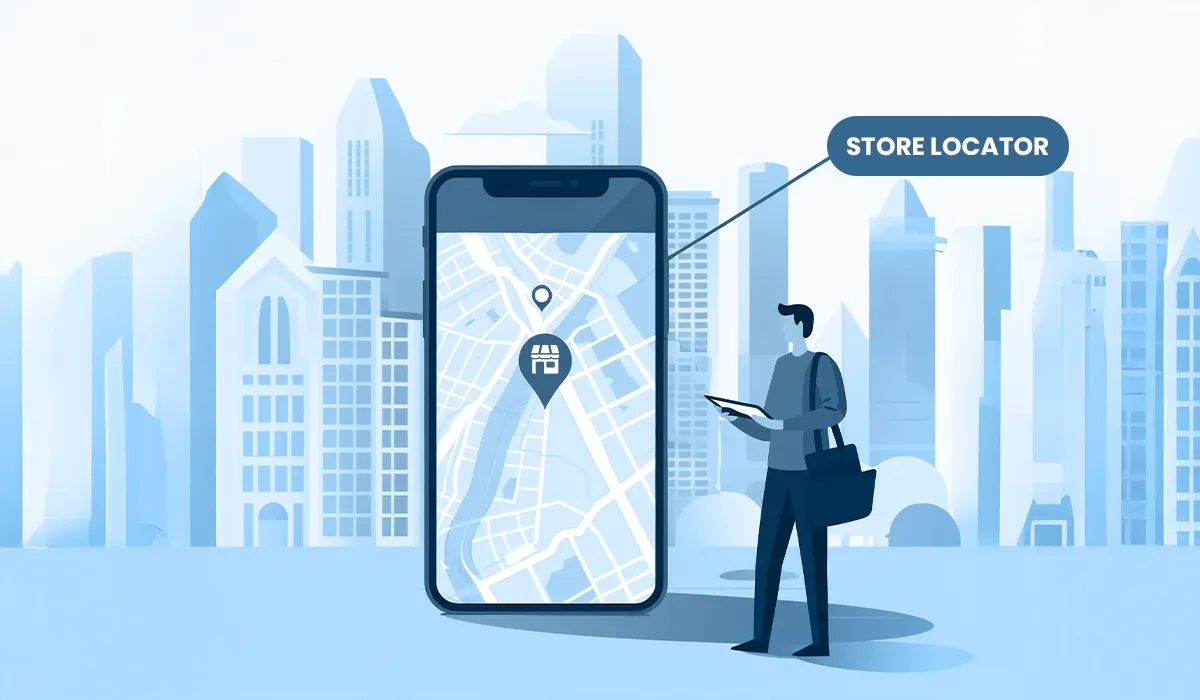 STORE LOCATOR