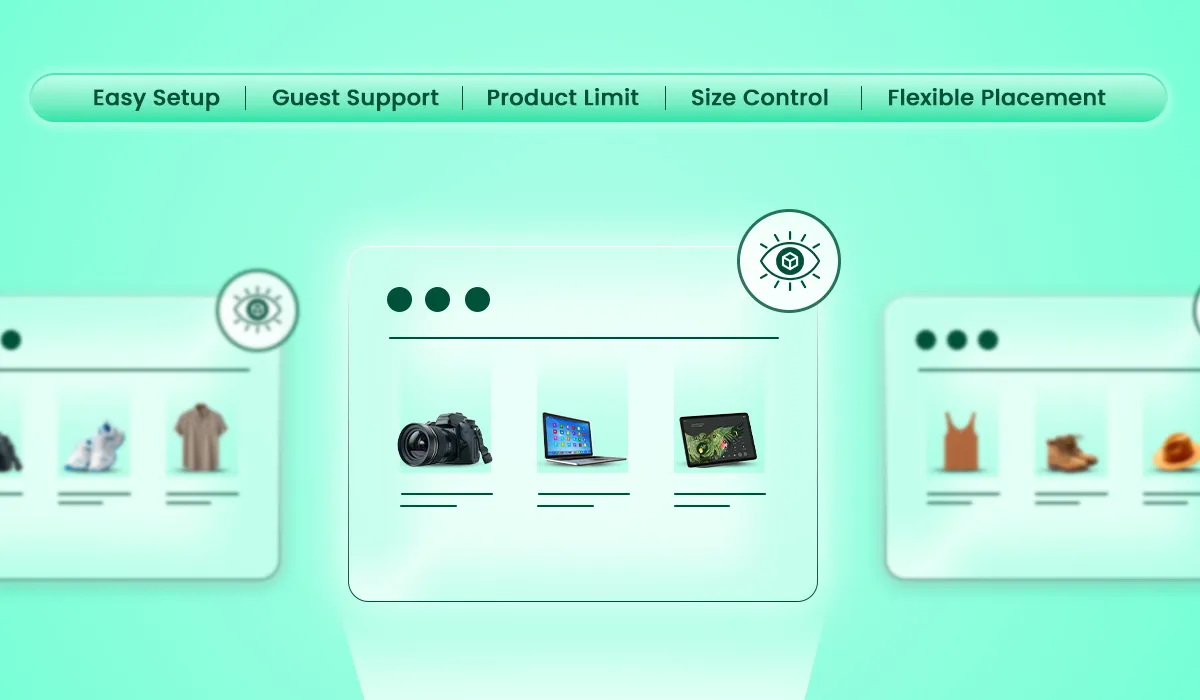 Easy Setup | Guest Support | Product Limit | Size Control | Flexible Placement