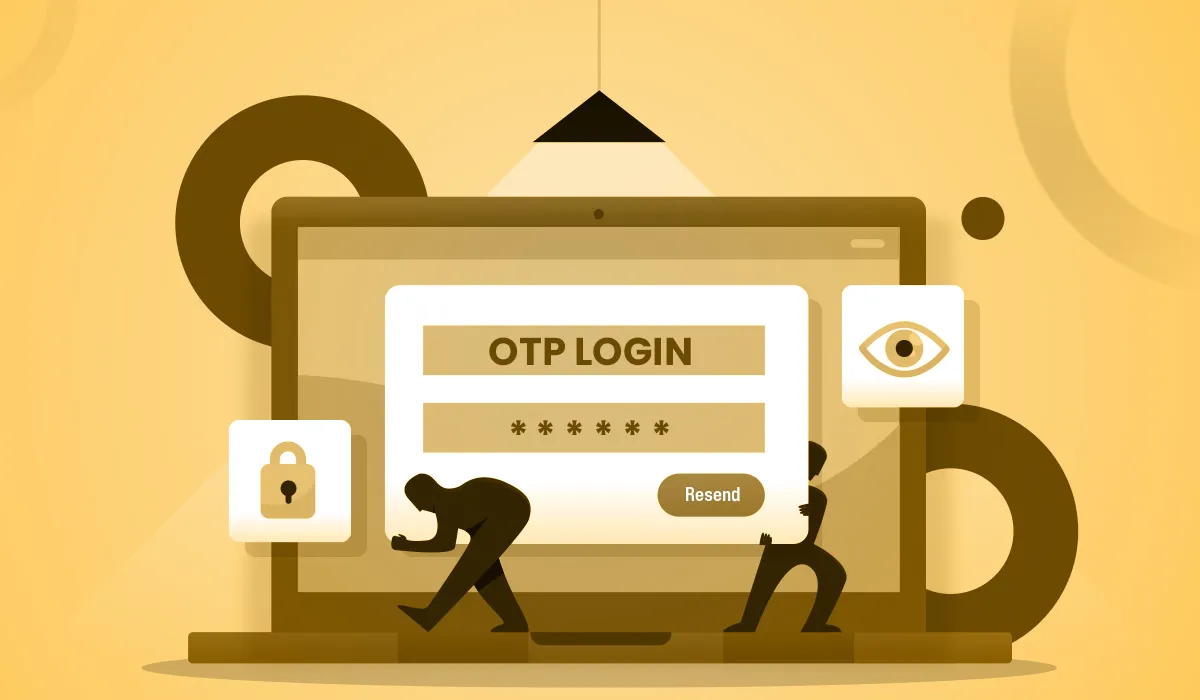 OTP LOGIN

* * * * * *

Resend