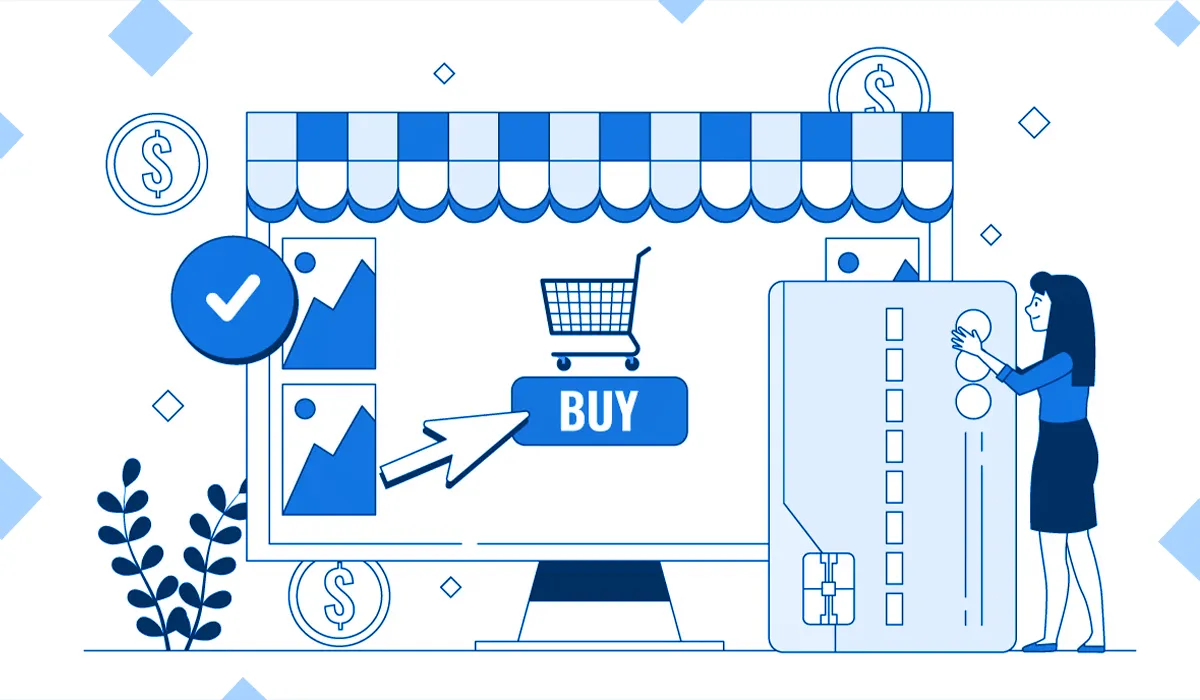 $
$
BUY
$